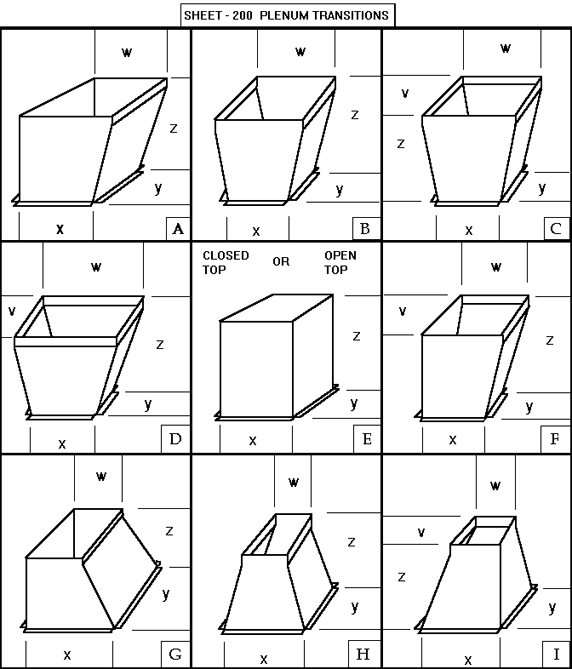 SHEET - 200 PLENUM TRANSITIONS

w
z
y
x
A

w
z
y
x
B

w
v
z
y
x
C

w
v
z
y
x
D

CLOSED TOP
OR
OPEN TOP
z
y
x
E

w
v
z
y
x
F

w
z
y
x
G

w
z
y
x
H

w
v
z
y
x
I