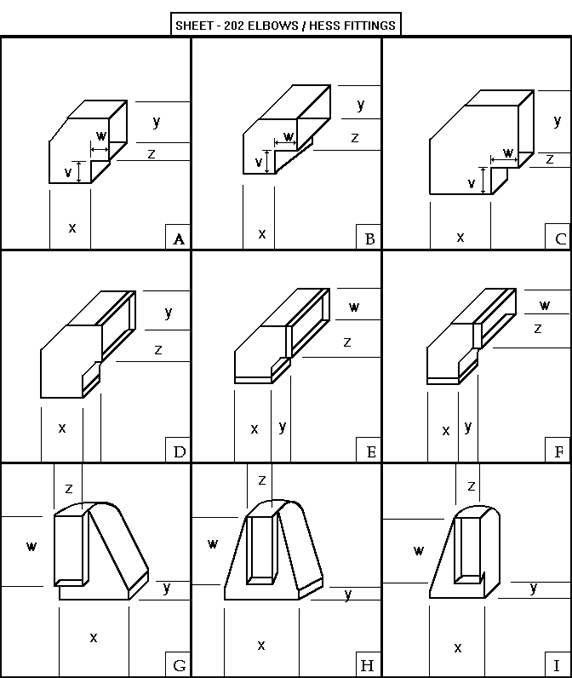 SHEET - 202 ELBOWS / HESS FITTINGS

y
w
z
v
x
A

y
w
z
v
x
B

y
w
z
v
x
C

y
z
x
D

w
z
x
y
E

w
z
x
y
F

z
w
y
x
G

z
w
y
x
H

z
w
y
x
I